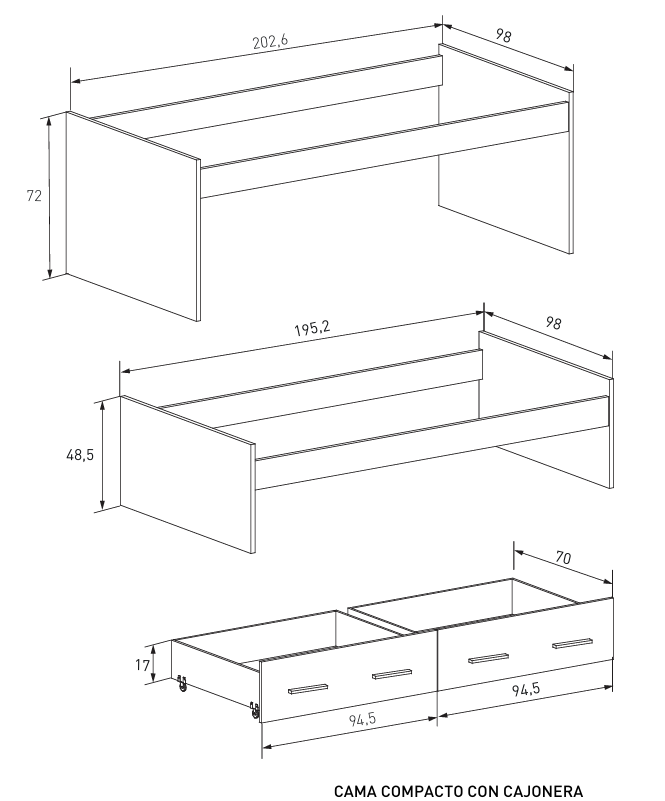 202,6
98
72
195,2
98
48,5
70
17
94,5
94,5
CAMA COMPACTO CON CAJONERA