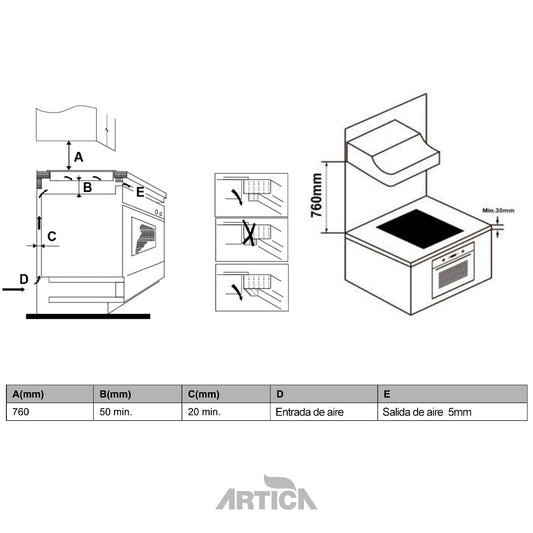 A

B

E

C

D

760mm

Min.30mm

| A(mm) | B(mm) | C(mm) | D | E |
|---|---|---|---|---|
| 760 | 50 min. | 20 min. | Entrada de aire | Salida de aire 5mm |

ARTICA