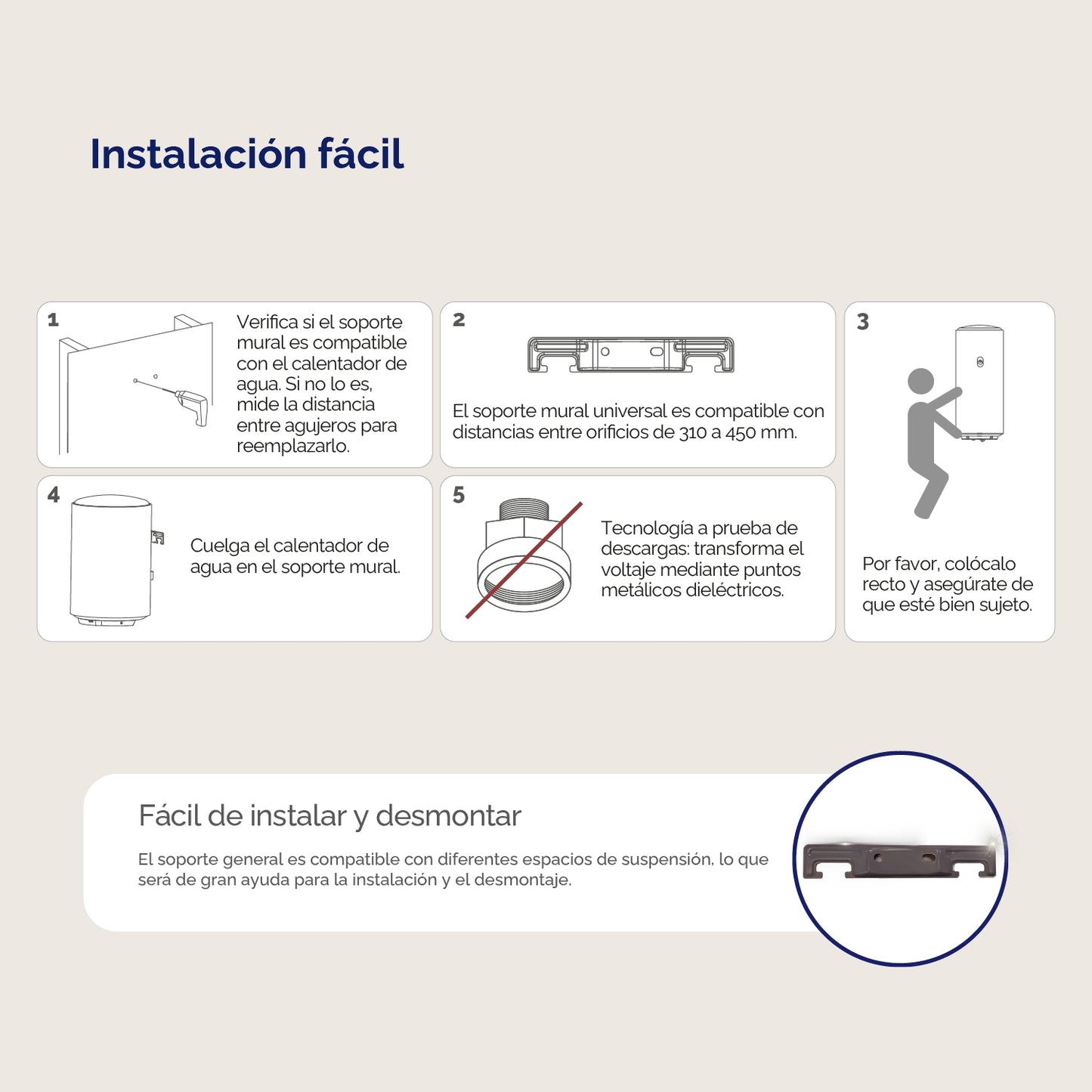 Instalación fácil

1

Verifica si el soporte mural es compatible con el calentador de agua. Si no lo es, mide la distancia entre agujeros para reemplazarlo.

2

El soporte mural universal es compatible con distancias entre orificios de 310 a 450 mm.

3

Por favor, colócalo recto y asegúrate de que esté bien sujeto.

4

Cuelga el calentador de agua en el soporte mural.

5

Tecnología a prueba de descargas: transforma el voltaje mediante puntos metálicos dieléctricos.

Fácil de instalar y desmontar

El soporte general es compatible con diferentes espacios de suspensión, lo que será de gran ayuda para la instalación y el desmontaje.