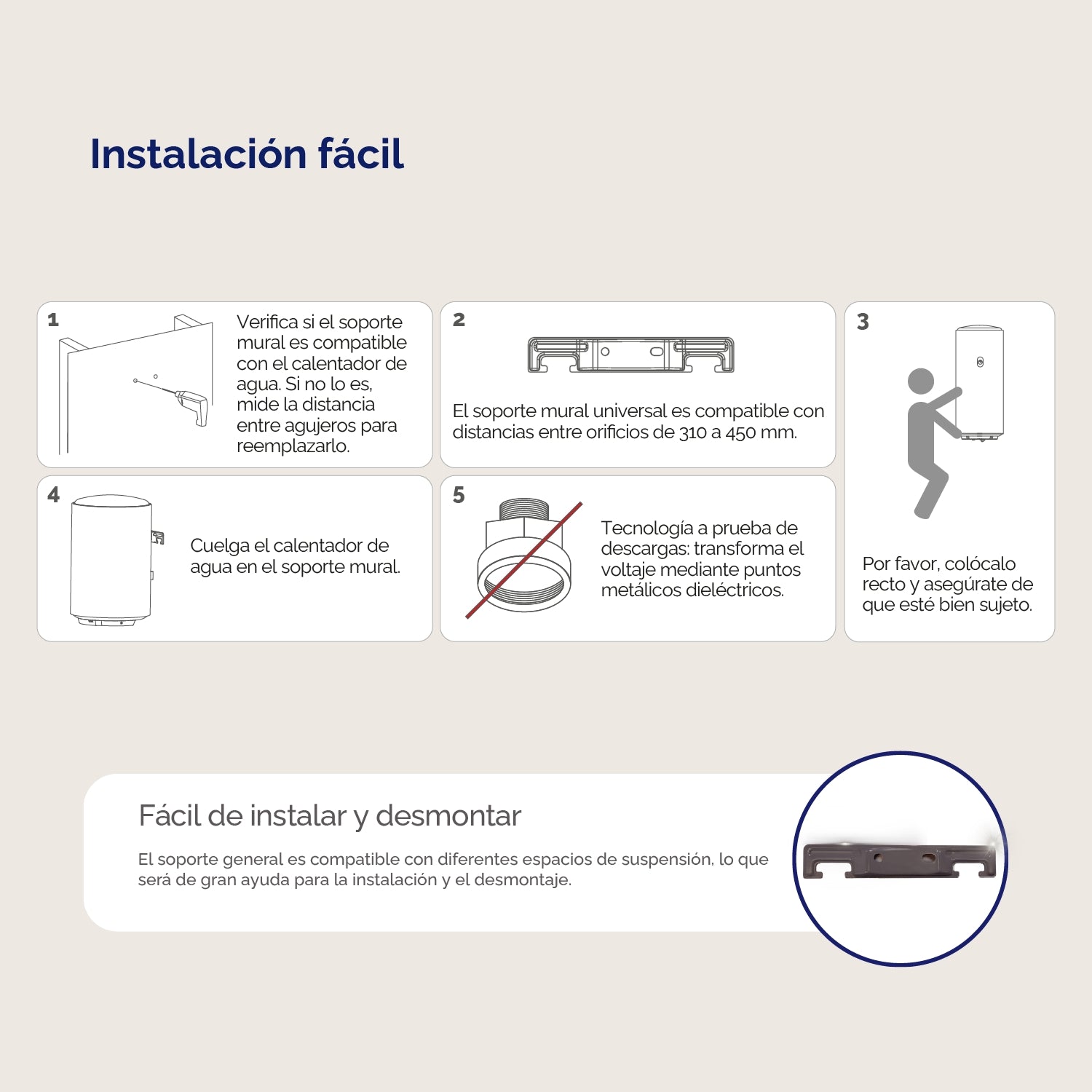 Instalación fácil

1

Verifica si el soporte mural es compatible con el calentador de agua. Si no lo es, mide la distancia entre agujeros para reemplazarlo.

2

El soporte mural universal es compatible con distancias entre orificios de 310 a 450 mm.

3

Por favor, colócalo recto y asegúrate de que esté bien sujeto.

4

Cuelga el calentador de agua en el soporte mural.

5

Tecnología a prueba de descargas: transforma el voltaje mediante puntos metálicos dieléctricos.

Fácil de instalar y desmontar

El soporte general es compatible con diferentes espacios de suspensión, lo que será de gran ayuda para la instalación y el desmontaje.