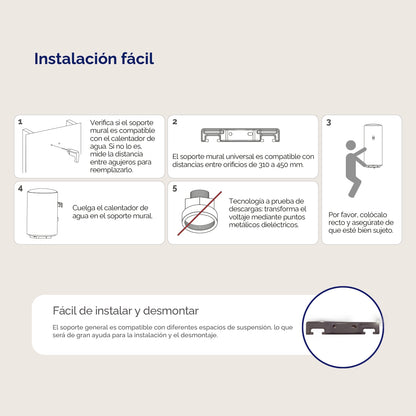 Instalación fácil

1

Verifica si el soporte mural es compatible con el calentador de agua. Si no lo es, mide la distancia entre agujeros para reemplazarlo.

2

El soporte mural universal es compatible con distancias entre orificios de 310 a 450 mm.

3

Por favor, colócalo recto y asegúrate de que esté bien sujeto.

4

Cuelga el calentador de agua en el soporte mural.

5

Tecnología a prueba de descargas: transforma el voltaje mediante puntos metálicos dieléctricos.

Fácil de instalar y desmontar

El soporte general es compatible con diferentes espacios de suspensión, lo que será de gran ayuda para la instalación y el desmontaje.